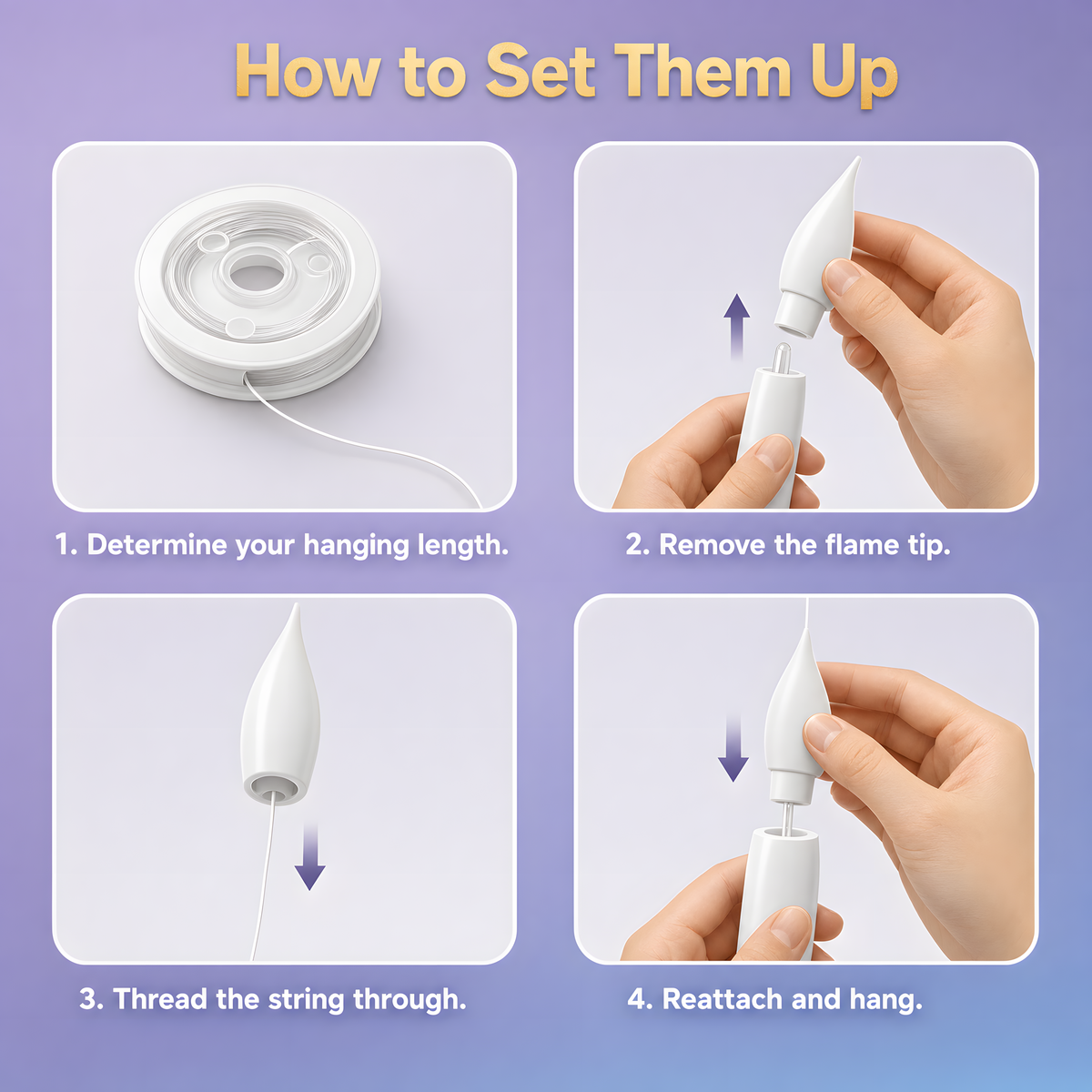 How to Set Them Up

1. Determine your hanging length.

2. Remove the flame tip.

3. Thread the string through.

4. Reattach and hang.